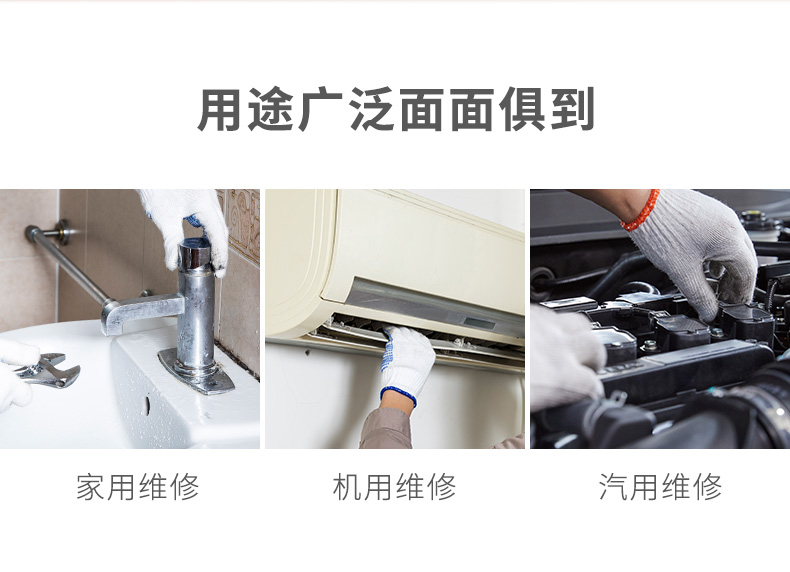 用途广泛面面俱到

家用维修

机用维修

汽用维修